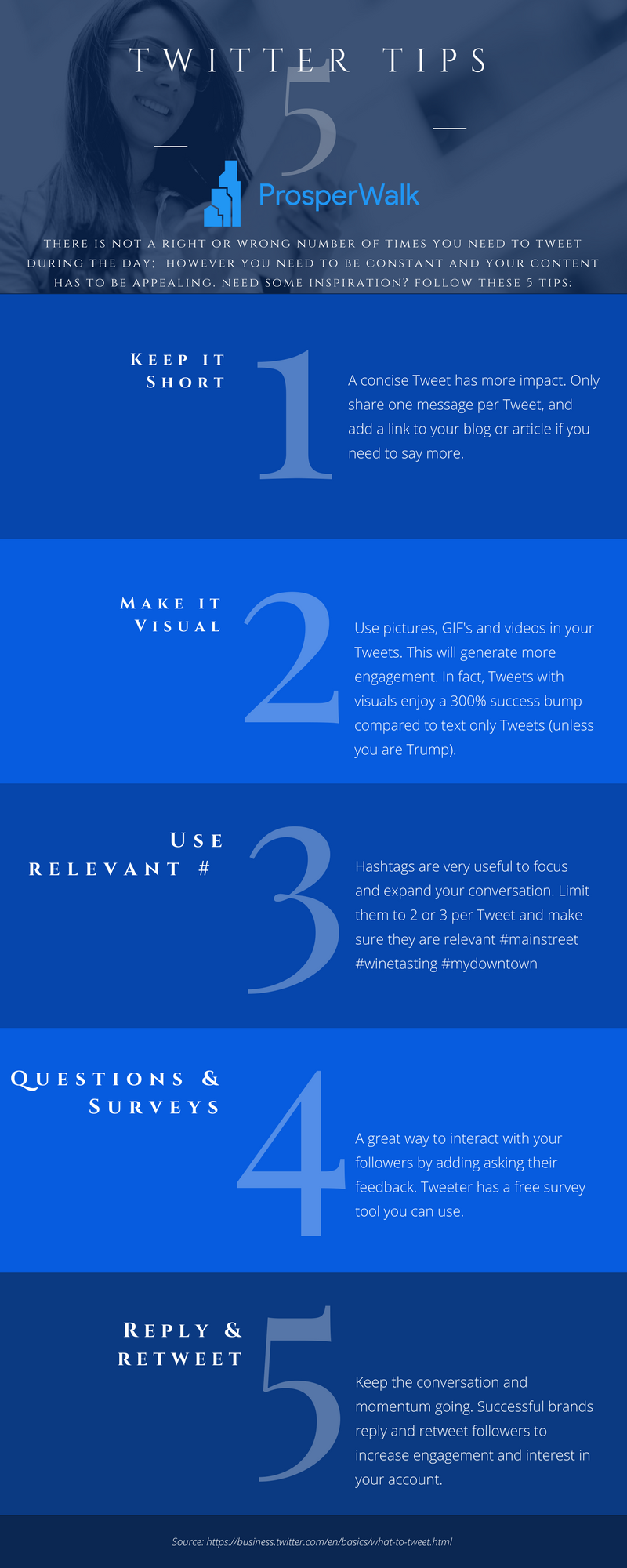 TWITTER TIPS

5

ProsperWalk

THERE IS NOT A RIGHT OR WRONG NUMBER OF TIMES YOU NEED TO TWEET DURING THE DAY; HOWEVER YOU NEED TO BE CONSTANT AND YOUR CONTENT HAS TO BE APPEALING. NEED SOME INSPIRATION? FOLLOW THESE 5 TIPS:

KEEP IT SHORT

1

A concise Tweet has more impact. Only share one message per Tweet, and add a link to your blog or article if you need to say more.

MAKE IT VISUAL

2

Use pictures, GIF's and videos in your Tweets. This will generate more engagement. In fact, Tweets with visuals enjoy a 300% success bump compared to text only Tweets (unless you are Trump).

USE RELEVANT #

3

Hashtags are very useful to focus and expand your conversation. Limit them to 2 or 3 per Tweet and make sure they are relevant #mainstreet #winetasting #mydowntown

QUESTIONS & SURVEYS

4

A great way to interact with your followers by adding asking their feedback. Tweeter has a free survey tool you can use.

REPLY & RETWEET

5

Keep the conversation and momentum going. Successful brands reply and retweet followers to increase engagement and interest in your account.

Source: https://business.twitter.com/en/basics/what-to-tweet.html